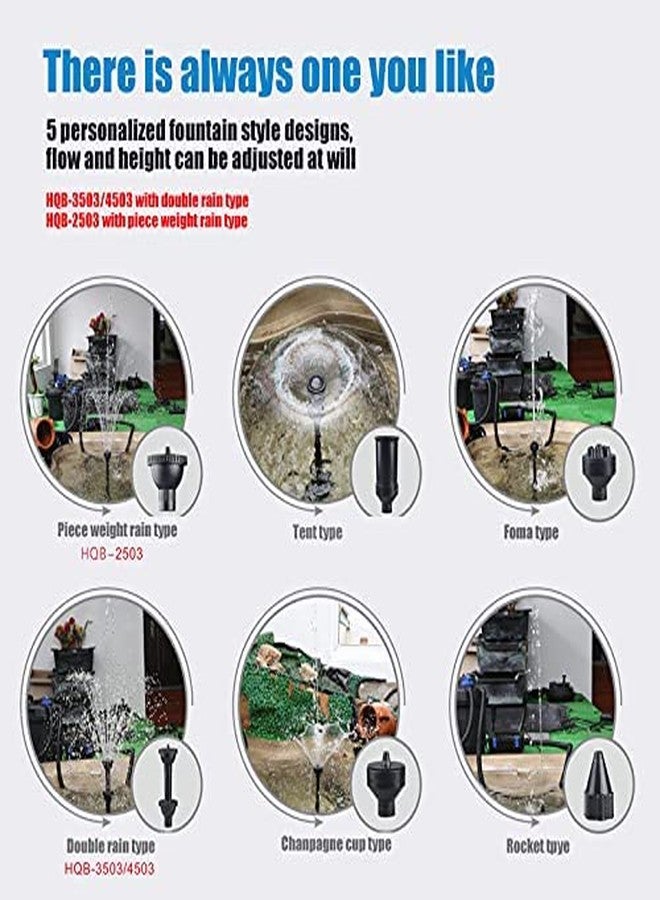 There is always one you like

5 personalized fountain style designs, flow and height can be adjusted at will

HQB-3503/4503 with double rain type
HQB-2503 with piece weight rain type

Piece weight rain type
HQB-2503

Tent type

Foma type

Double rain type
HQB-3503/4503

Chanpagne cup type

Rocket tpye